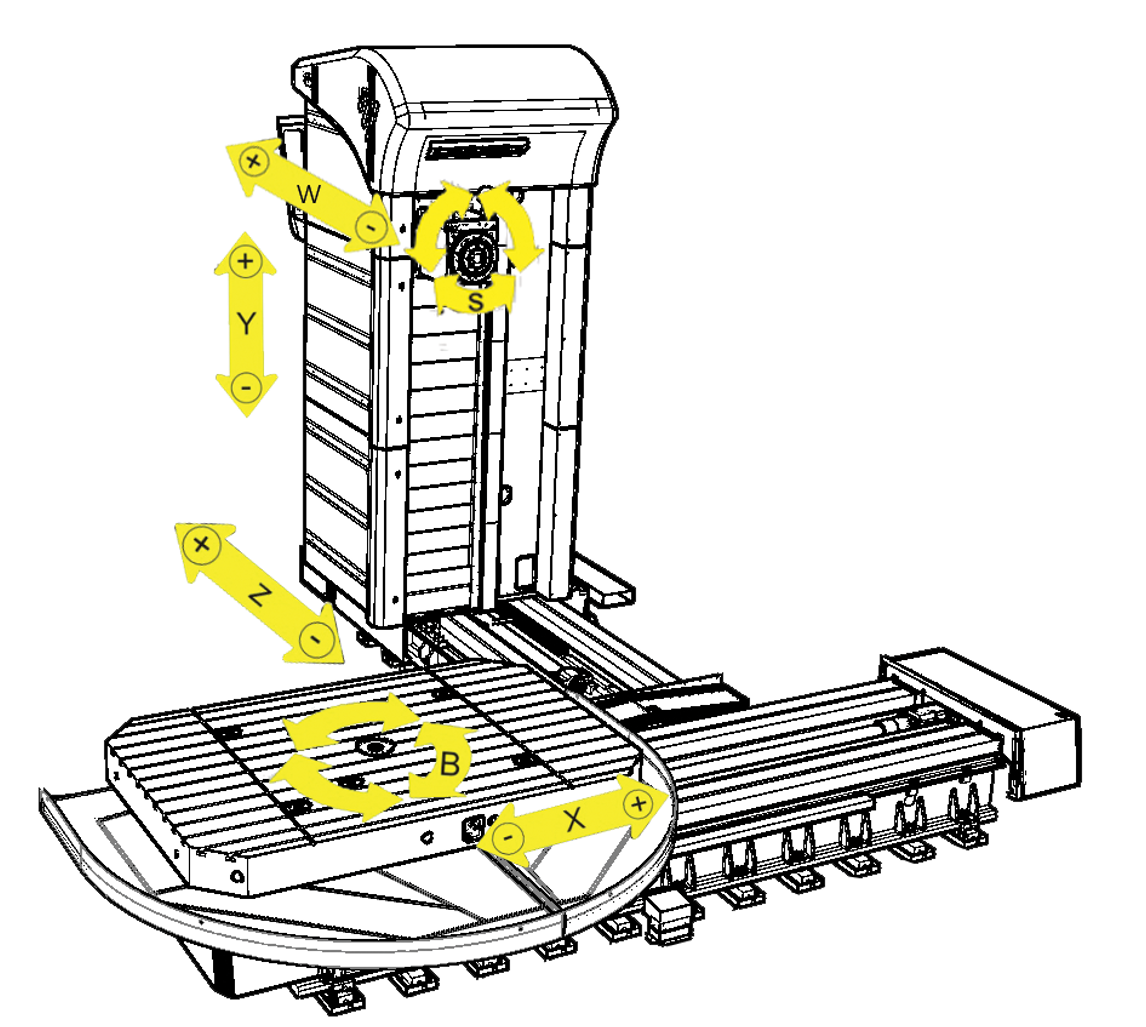 +
W
-
S
+
Y
-
+
Z
-
B
-
X
+